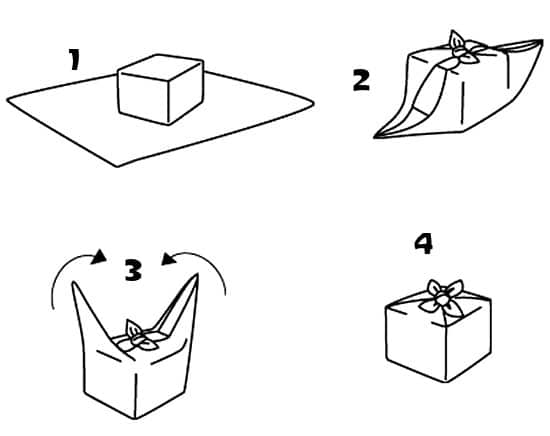 1

2

3

4